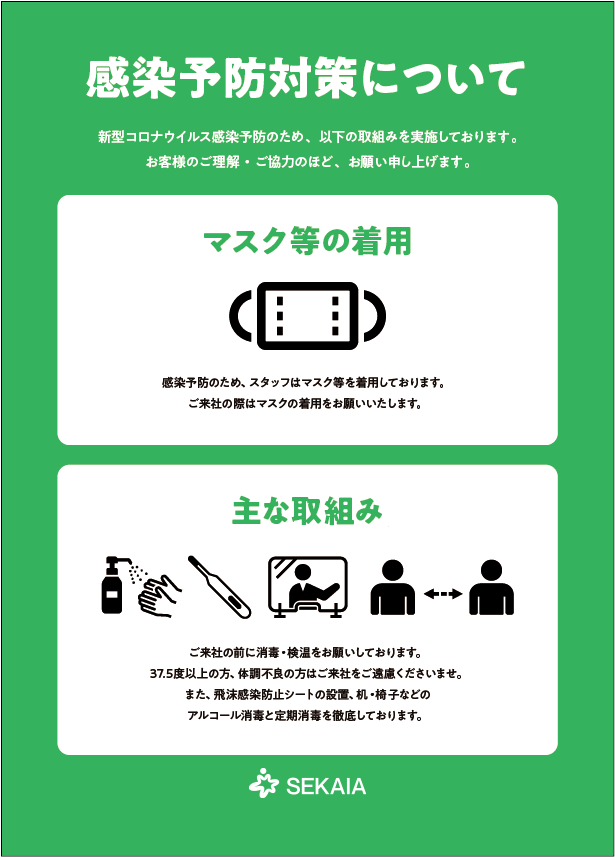 感染予防対策について

新型コロナウイルス感染予防のため、以下の取組みを実施しております。
お客様のご理解・ご協力のほど、お願い申し上げます。

マスク等の着用

感染予防のため、スタッフはマスク等を着用しております。
ご来社の際はマスクの着用をお願いいたします。

主な取組み

ご来社の前に消毒・検温をお願いしております。
37.5度以上の方、体調不良の方はご来社をご遠慮くださいませ。
また、飛沫感染防止シートの設置、机・椅子などの
アルコール消毒と定期消毒を徹底しております。

SEKAIA